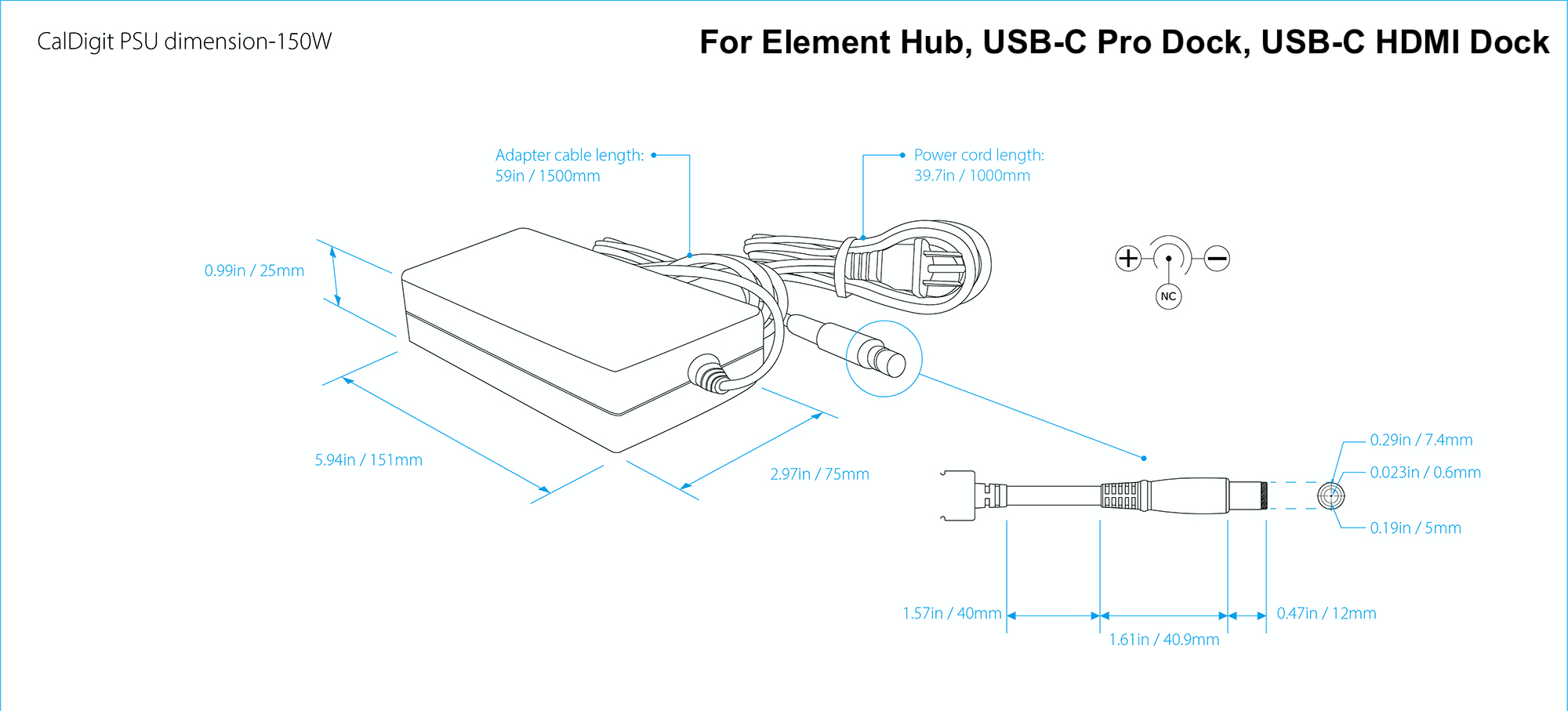 CalDigit PSU dimension-150W

For Element Hub, USB-C Pro Dock, USB-C HDMI Dock

Adapter cable length:
59in / 1500mm

Power cord length:
39.7in / 1000mm

0.99in / 25mm

NC

5.94in / 151mm

2.97in / 75mm

0.29in / 7.4mm

0.023in / 0.6mm

0.19in / 5mm

1.57in / 40mm

1.61in / 40.9mm

0.47in / 12mm